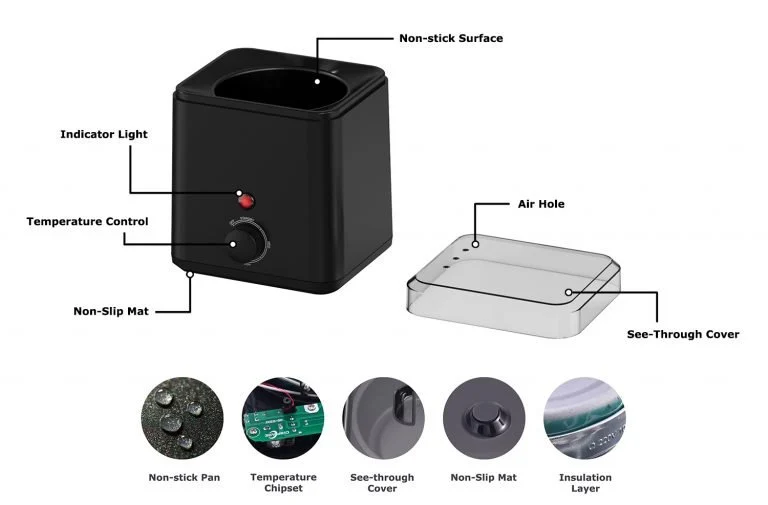 Non-stick Surface

Indicator Light

Temperature Control

Non-Slip Mat

Air Hole

See-Through Cover

Non-stick Pan

Temperature Chipset

See-through Cover

Non-Slip Mat

Insulation Layer